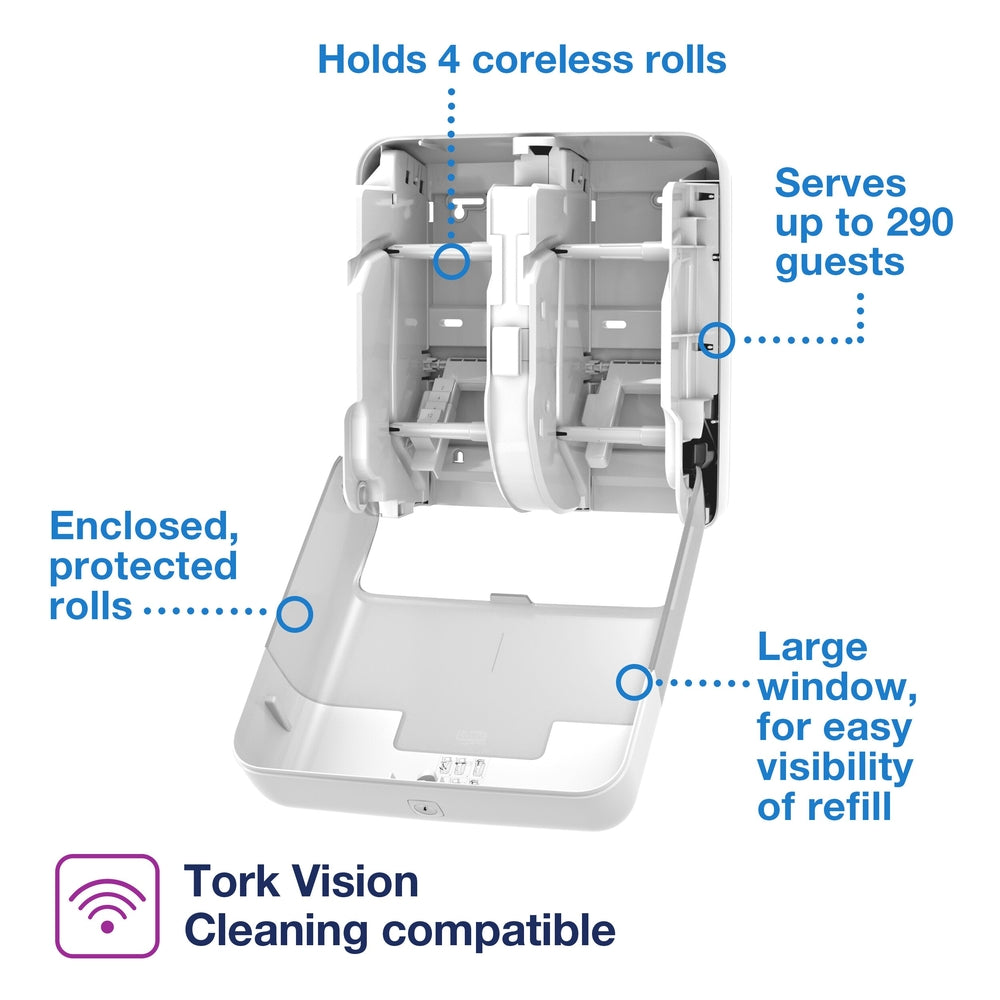 Holds 4 coreless rolls

Serves up to 290 guests

Enclosed, protected rolls

Large window, for easy visibility of refill

Tork Vision Cleaning compatible